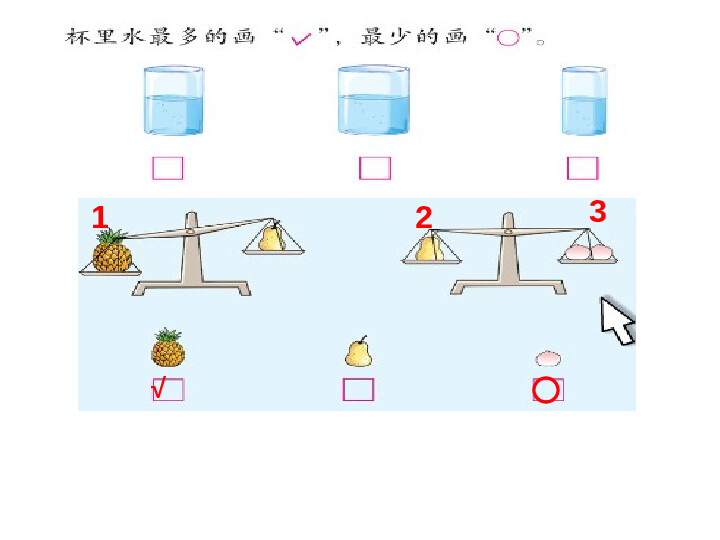 杯里水最多的画“✓”，最少的画“○”。

1

2

3

√

○