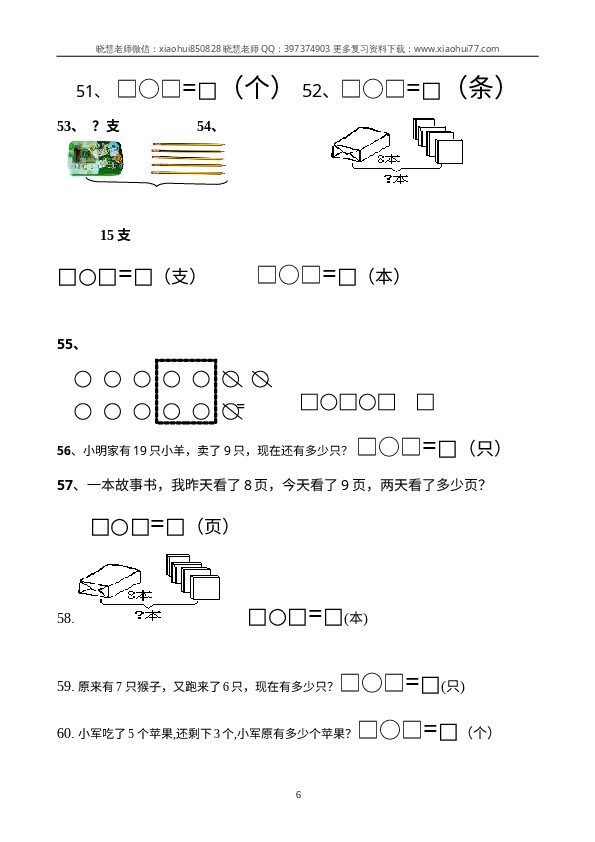 晓慧老师微信：xiaohui850828 晓慧老师 QQ：397374903 更多复习资料下载：www.xiaohui77.com

51、□○□=□（个） 52、□○□=□（条）

53、？支 54、

8本
?本

15 支

□○□=□（支） □○□=□（本）

55、

□○□○□ □

56、小明家有 19 只小羊，卖了 9 只，现在还有多少只？□○□=□（只）

57、一本故事书，我昨天看了 8 页，今天看了 9 页，两天看了多少页？

□○□=□（页）

8本
?本

58. □○□=□(本)

59. 原来有 7 只猴子，又跑来了 6 只，现在有多少只？□○□=□(只)

60. 小军吃了 5 个苹果,还剩下 3 个,小军原有多少个苹果？□○□=□（个）

6