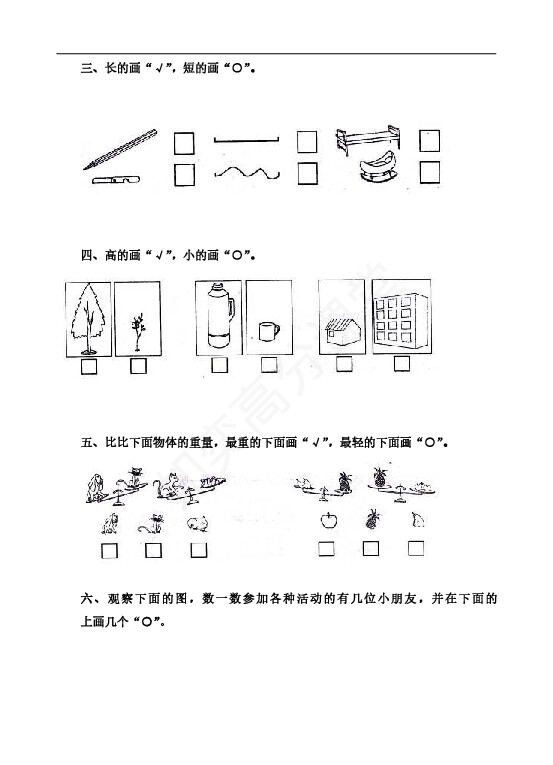 三、长的画“√”，短的画“○”。

四、高的画“√”，小的画“○”。

五、比比下面物体的重量，最重的下面画“√”，最轻的下面画“○”。

六、观察下面的图，数一数参加各种活动的有几位小朋友，并在下面的上画几个“○”。