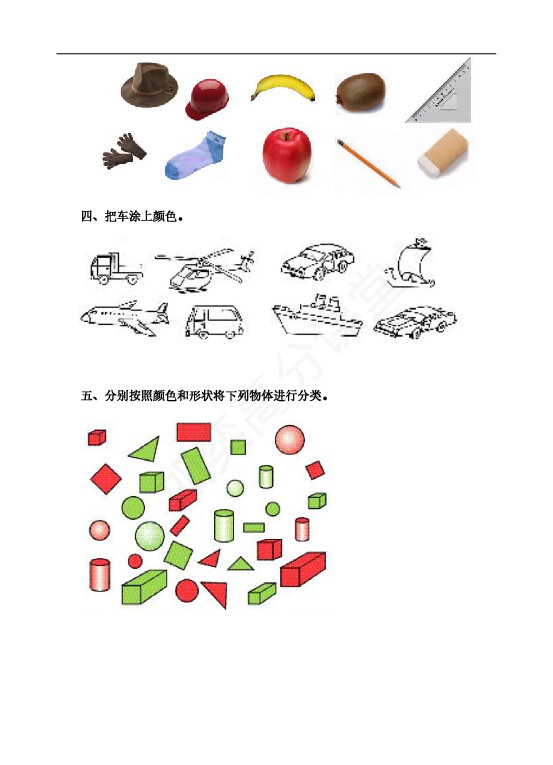 四、把车涂上颜色。

五、分别按照颜色和形状将下列物体进行分类。