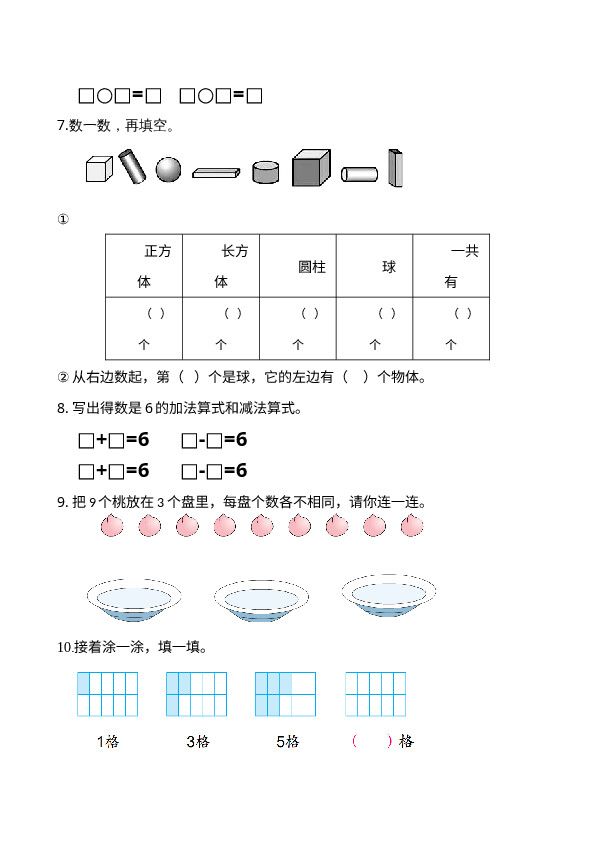 □○□=□ □○□=□

7.数一数，再填空。

①

| 正方体 | 长方体 | 圆柱 | 球 | 一共有 |
|---|---|---|---|---|
| （ ）个 | （ ）个 | （ ）个 | （ ）个 | （ ）个 |

② 从右边数起，第（ ）个是球，它的左边有（ ）个物体。

8. 写出得数是 6 的加法算式和减法算式。

□+□=6 □-□=6

□+□=6 □-□=6

9. 把 9 个桃放在 3 个盘里，每盘个数各不相同，请你连一连。

10.接着涂一涂，填一填。

1格 3格 5格 （ ）格