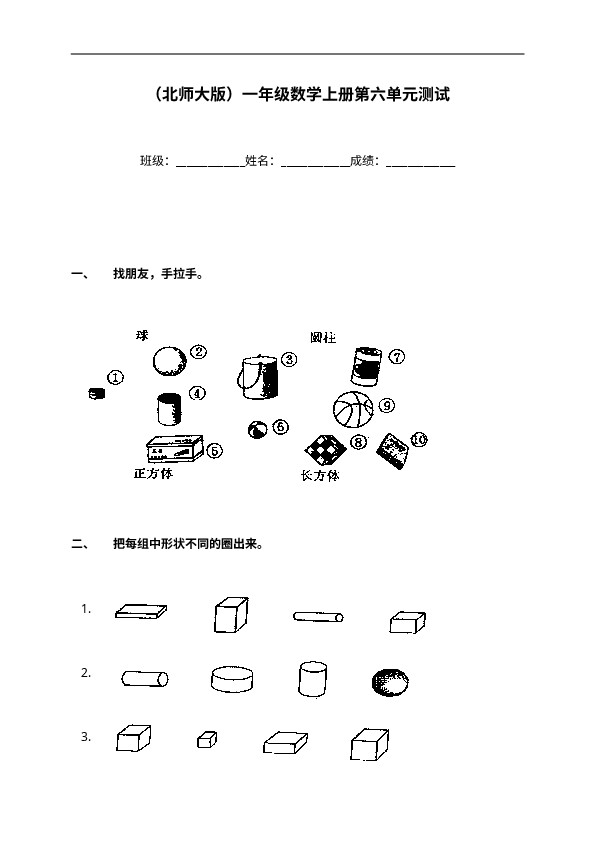 （北师大版）一年级数学上册第六单元测试

班级：__________姓名：__________成绩：__________

一、 找朋友，手拉手。

球

圆柱

①

②

③

④

⑤

⑥

⑦

⑧

⑨

⑩

正方体

长方体

二、 把每组中形状不同的圈出来。

1.

2.

3.