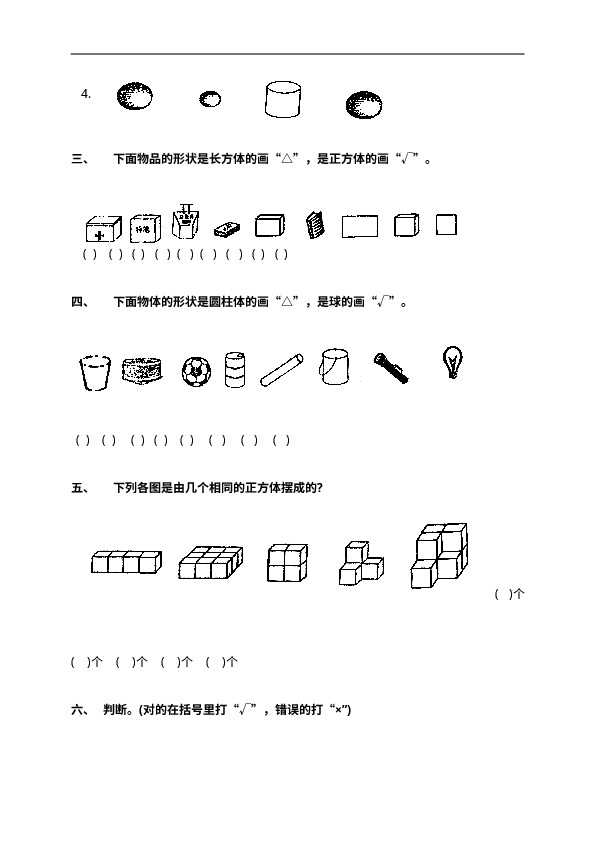 4.

三、 下面物品的形状是长方体的画“△”，是正方体的画“√”。

( ) ( ) ( ) ( ) ( ) ( ) ( ) ( ) ( )

四、 下面物体的形状是圆柱体的画“△”，是球的画“√”。

( ) ( ) ( ) ( ) ( ) ( ) ( ) ( )

五、 下列各图是由几个相同的正方体摆成的?

( )个

( )个 ( )个 ( )个 ( )个

六、 判断。(对的在括号里打“√”，错误的打“×”)