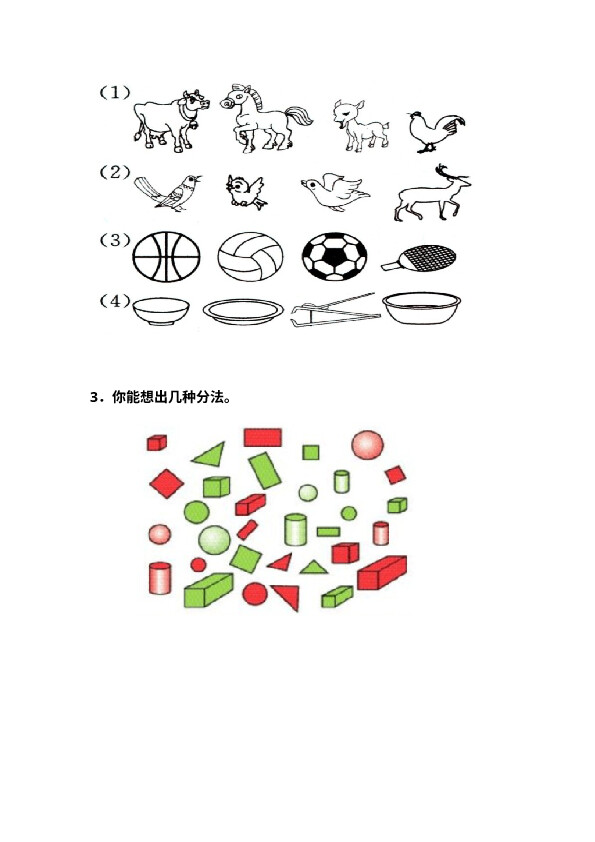 (1)

(2)

(3)

(4)

3．你能想出几种分法。