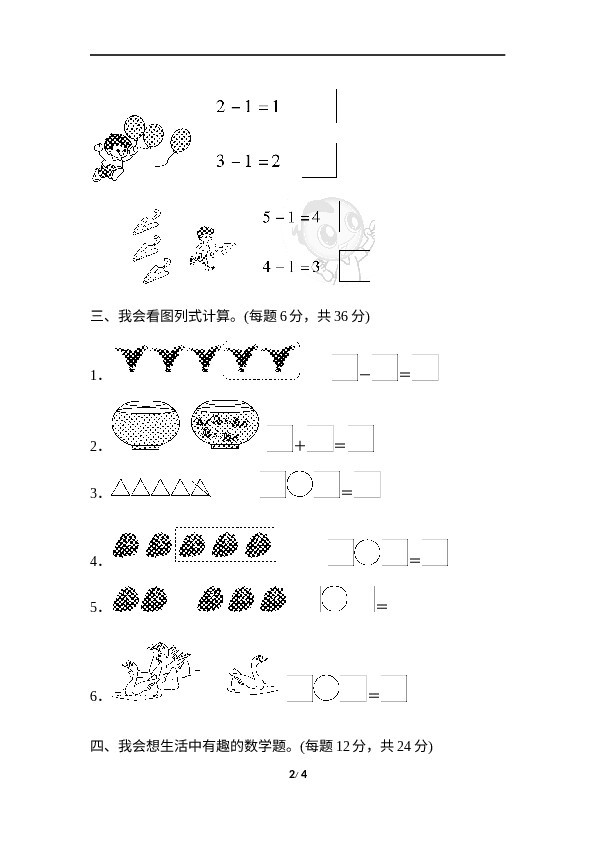 $2-1=1$

$3-1=2$

$5-1=4$

$4-1=3$

三、我会看图列式计算。(每题 6 分，共 36 分)

1. $\square-\square=\square$

2. $\square+\square=\square$

3. $\square\bigcirc\square=\square$

4. $\square\bigcirc\square=\square$

5. $\square\bigcirc\square=$

6. $\square\bigcirc\square=\square$

四、我会想生活中有趣的数学题。(每题 12 分，共 24 分)

2/ 4