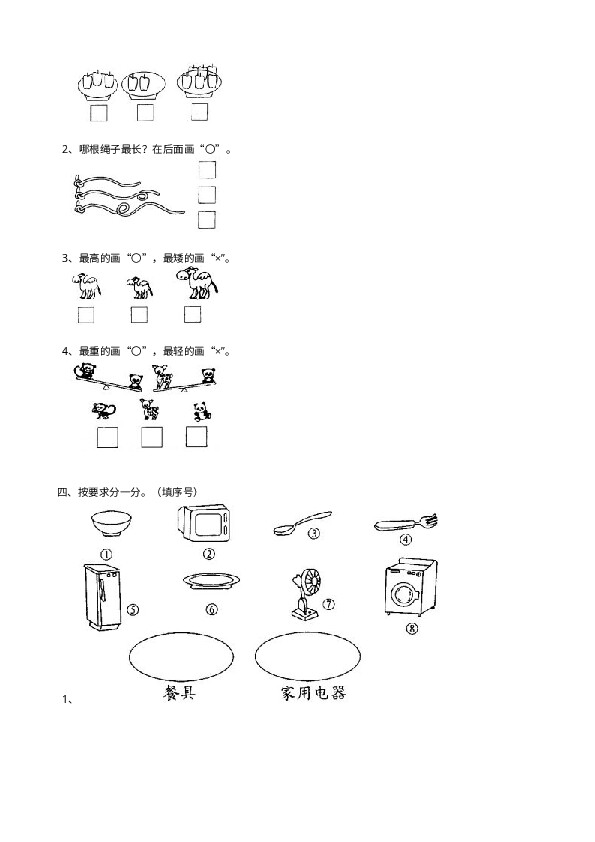 2、哪根绳子最长？在后面画“○”。

3、最高的画“○”，最矮的画“×”。

4、最重的画“○”，最轻的画“×”。

四、按要求分一分。（填序号）

①
②
③
④
⑤
⑥
⑦
⑧

1、

餐具

家用电器