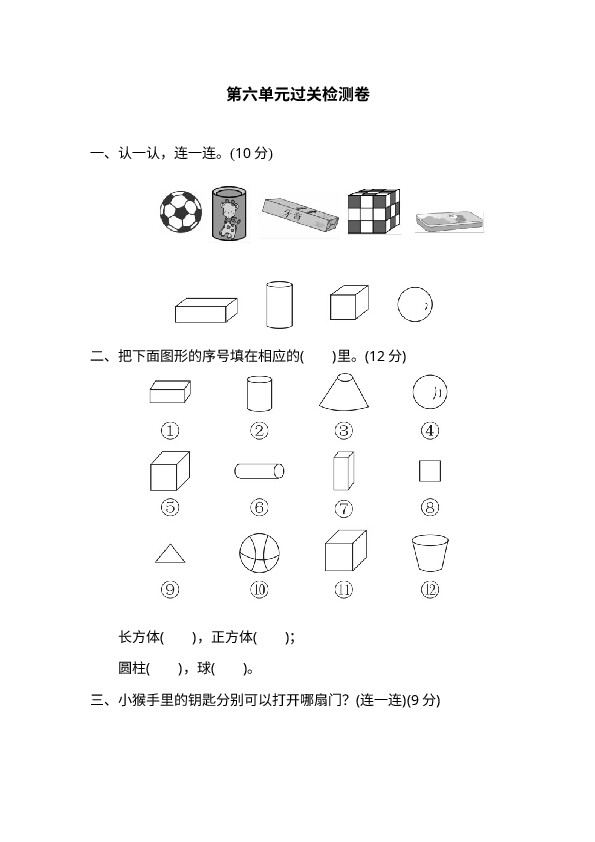 第六单元过关检测卷

一、认一认，连一连。(10 分)

二、把下面图形的序号填在相应的(　　)里。(12 分)

①　②　③　④

⑤　⑥　⑦　⑧

⑨　⑩　⑪　⑫

长方体(　　)，正方体(　　)；

圆柱(　　)，球(　　)。

三、小猴手里的钥匙分别可以打开哪扇门？(连一连)(9 分)