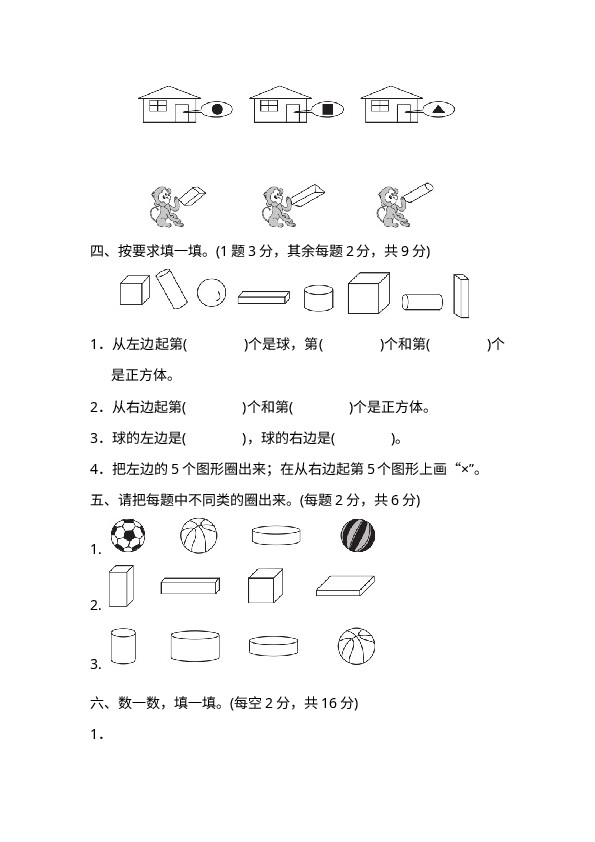 四、按要求填一填。(1 题 3 分，其余每题 2 分，共 9 分)

1．从左边起第(　　　　)个是球，第(　　　　)个和第(　　　　)个是正方体。

2．从右边起第(　　　　)个和第(　　　　)个是正方体。

3．球的左边是(　　　　)，球的右边是(　　　　)。

4．把左边的 5 个图形圈出来；在从右边起第 5 个图形上画“×”。

五、请把每题中不同类的圈出来。(每题 2 分，共 6 分)

1.

2.

3.

六、数一数，填一填。(每空 2 分，共 16 分)

1．