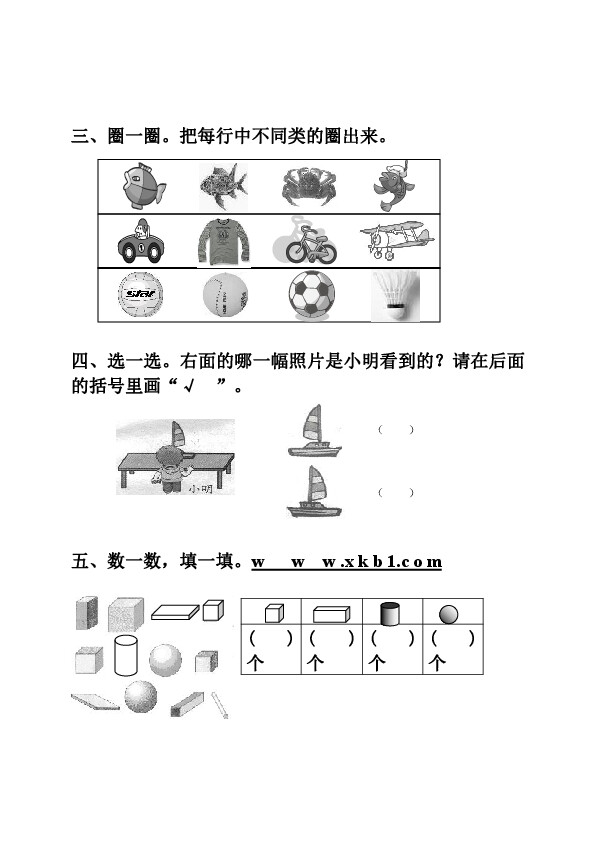 三、圈一圈。把每行中不同类的圈出来。

star

四、选一选。右面的哪一幅照片是小明看到的？请在后面的括号里画“√ ”。

小明

（ ）

（ ）

五、数一数，填一填。w w w.xkb1.com

|  |  |  |  |
|---|---|---|---|
| （ ）个 | （ ）个 | （ ）个 | （ ）个 |