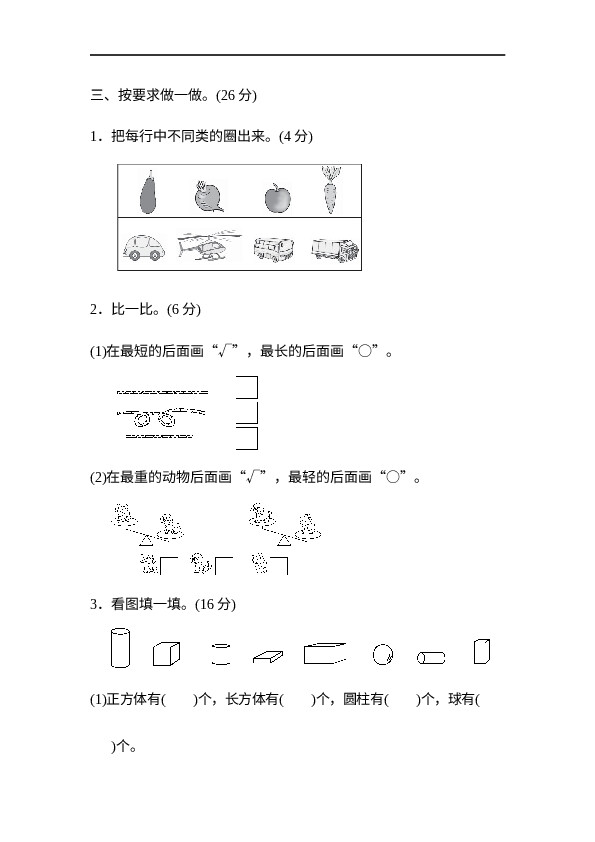 三、按要求做一做。(26 分)

1．把每行中不同类的圈出来。(4 分)

2．比一比。(6 分)

(1)在最短的后面画“√”，最长的后面画“○”。

(2)在最重的动物后面画“√”，最轻的后面画“○”。

3．看图填一填。(16 分)

(1)正方体有(　　)个，长方体有(　　)个，圆柱有(　　)个，球有(　　)个。