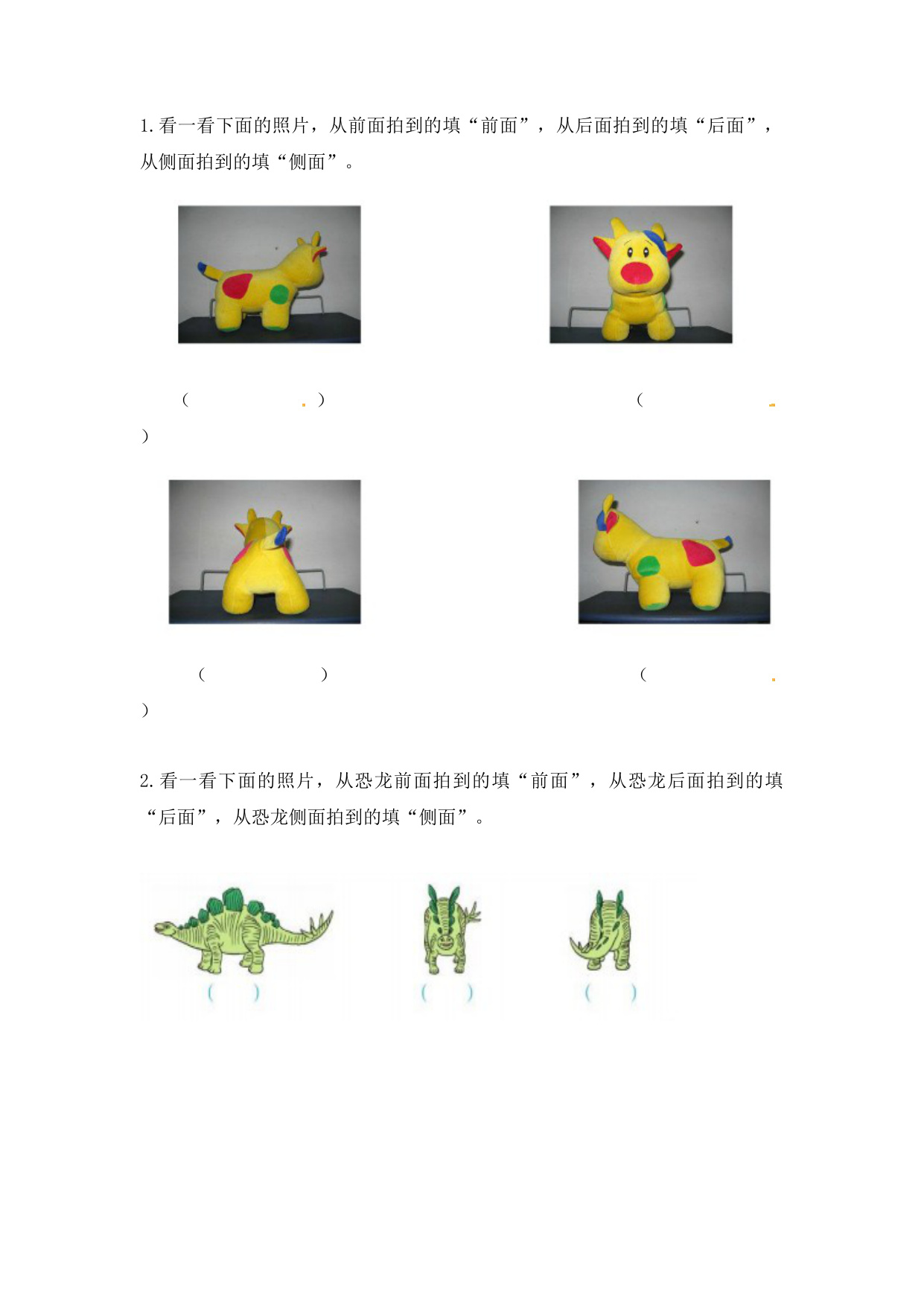 1.看一看下面的照片，从前面拍到的填“前面”，从后面拍到的填“后面”，从侧面拍到的填“侧面”。

（　　　　）　　　　　　　　（　　　　）

（　　　　）　　　　　　　　（　　　　）

2.看一看下面的照片，从恐龙前面拍到的填“前面”，从恐龙后面拍到的填“后面”，从恐龙侧面拍到的填“侧面”。

（　）　（　）　（　）