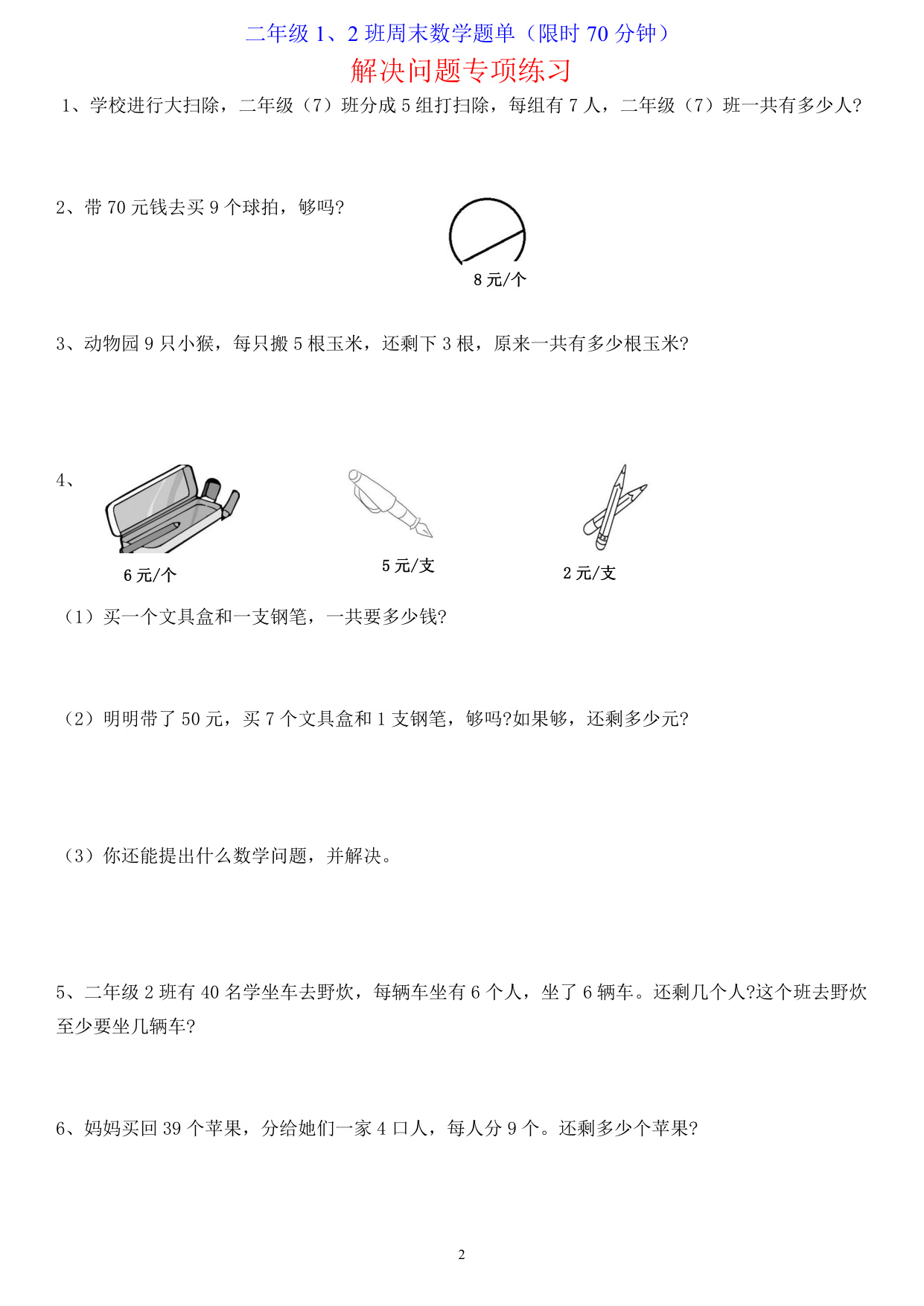 二年级 1、2 班周末数学题单（限时 70 分钟）

解决问题专项练习

1、学校进行大扫除，二年级（7）班分成 5 组打扫除，每组有 7 人，二年级（7）班一共有多少人?

2、带 70 元钱去买 9 个球拍，够吗?

8 元/个

3、动物园 9 只小猴，每只搬 5 根玉米，还剩下 3 根，原来一共有多少根玉米?

4、

6 元/个

5 元/支

2 元/支

（1）买一个文具盒和一支钢笔，一共要多少钱?

（2）明明带了 50 元，买 7 个文具盒和 1 支钢笔，够吗?如果够，还剩多少元?

（3）你还能提出什么数学问题，并解决。

5、二年级 2 班有 40 名学坐车去野炊，每辆车坐有 6 个人，坐了 6 辆车。还剩几个人?这个班去野炊至少要坐几辆车?

6、妈妈买回 39 个苹果，分给她们一家 4 口人，每人分 9 个。还剩多少个苹果?

2