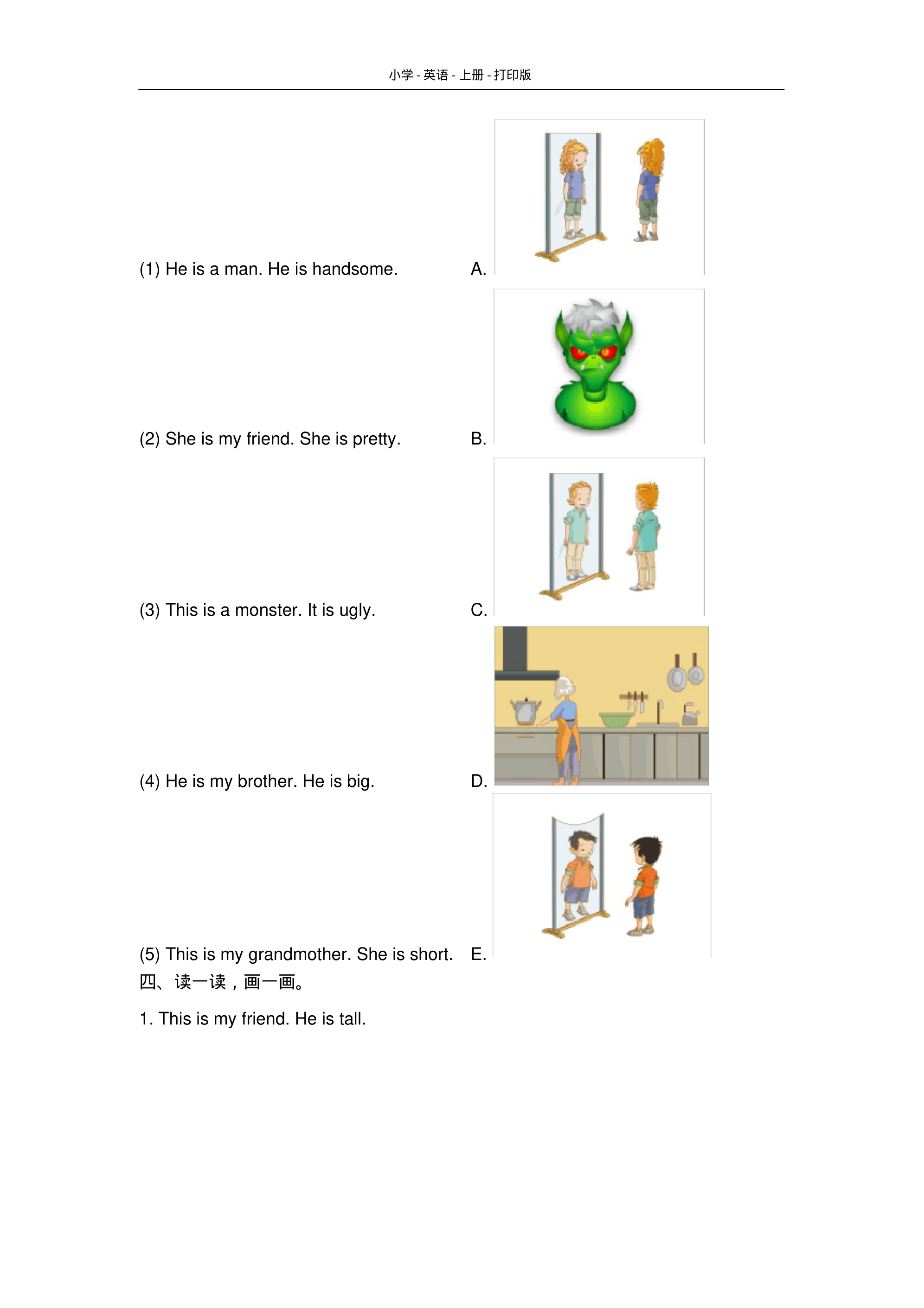 小学 - 英语 - 上册 - 打印版

(1) He is a man. He is handsome. A.

(2) She is my friend. She is pretty. B.

(3) This is a monster. It is ugly. C.

(4) He is my brother. He is big. D.

(5) This is my grandmother. She is short. E.

四、读一读，画一画。

1. This is my friend. He is tall.