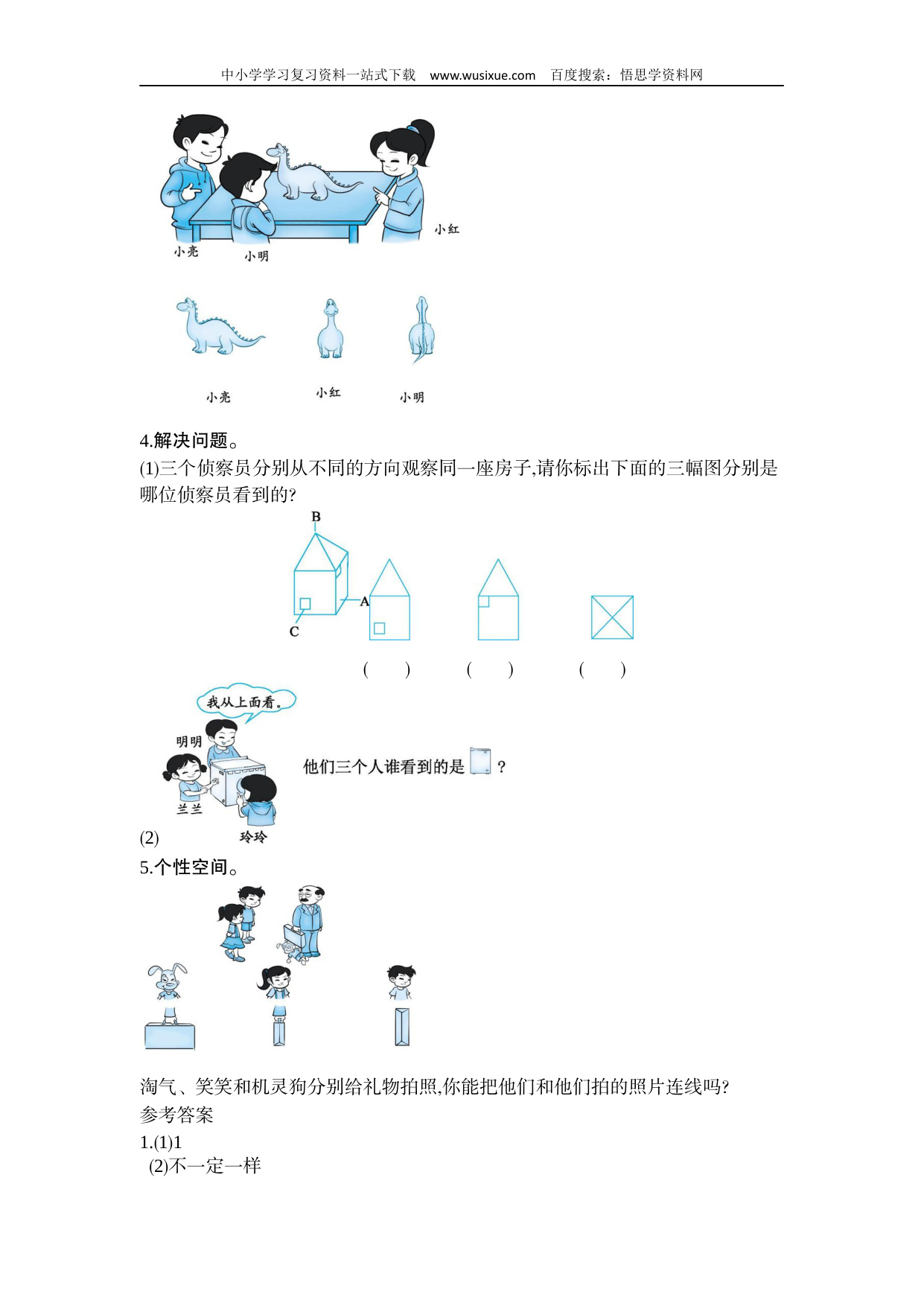 中小学学习复习资料一站式下载 www.wusixue.com 百度搜索：悟思学资料网

小亮 小明 小红

小亮 小红 小明

4.解决问题。

(1)三个侦察员分别从不同的方向观察同一座房子,请你标出下面的三幅图分别是哪位侦察员看到的?

B A C

( ) ( ) ( )

我从上面看。

明明 兰兰 玲玲

他们三个人谁看到的是 ?

(2)

5.个性空间。

淘气、笑笑和机灵狗分别给礼物拍照,你能把他们和他们拍的照片连线吗?

参考答案

1.(1)1

(2)不一定一样