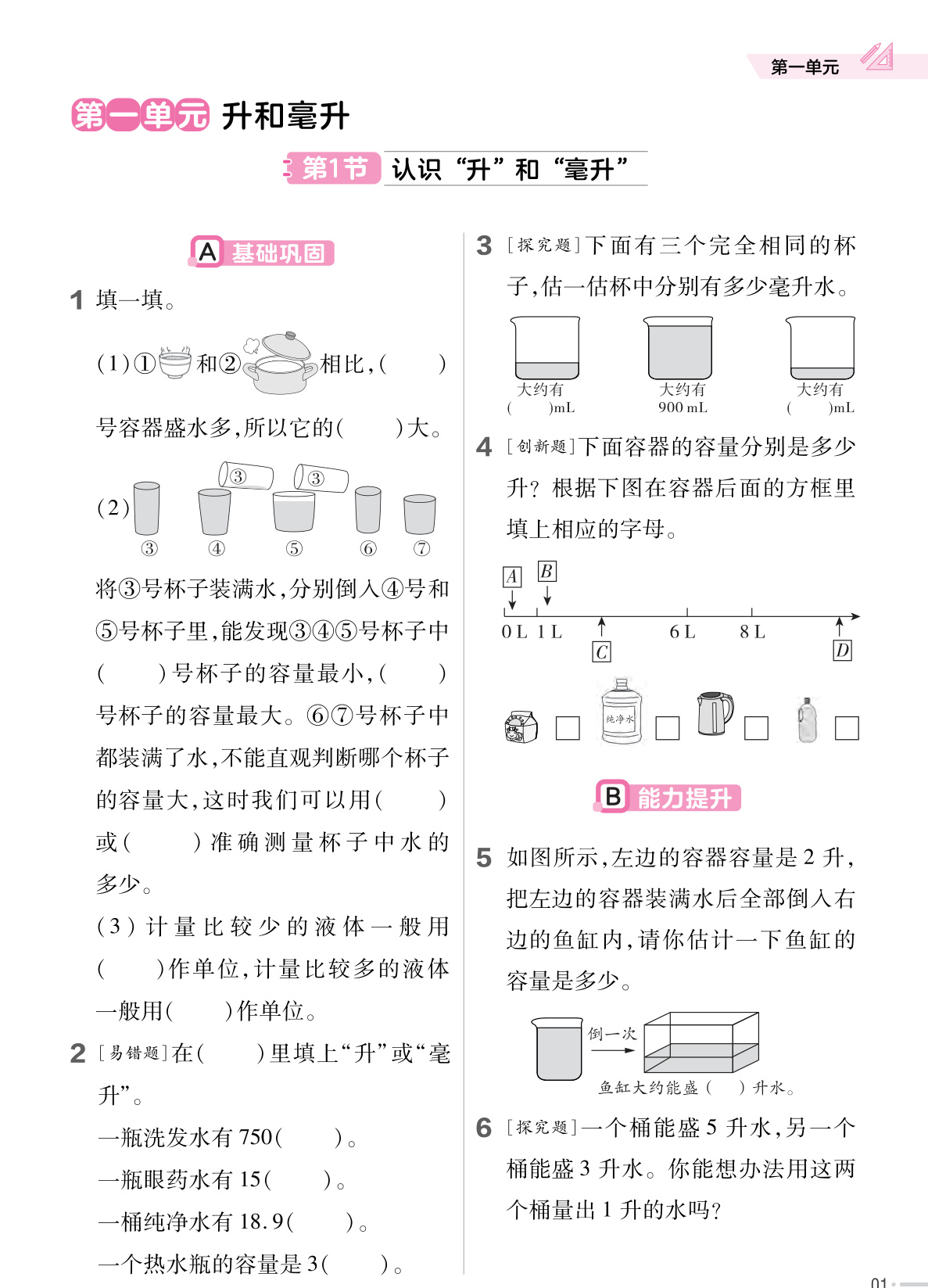 第一单元

第一单元 升和毫升

第1节 认识“升”和“毫升”

A 基础巩固

1 填一填。

(1)①和②相比,(　　)号容器盛水多,所以它的(　　)大。

(2)
③ ③ ③ ④ ⑤ ⑥ ⑦

将③号杯子装满水,分别倒入④号和⑤号杯子里,能发现③④⑤号杯子中(　　)号杯子的容量最小,(　　)号杯子的容量最大。⑥⑦号杯子中都装满了水,不能直观判断哪个杯子的容量大,这时我们可以用(　　)或(　　)准确测量杯子中水的多少。

(3)计量比较少的液体一般用(　　)作单位,计量比较多的液体一般用(　　)作单位。

2 [易错题]在(　　)里填上“升”或“毫升”。

一瓶洗发水有750(　　)。
一瓶眼药水有15(　　)。
一桶纯净水有18.9(　　)。
一个热水瓶的容量是3(　　)。

3 [探究题]下面有三个完全相同的杯子,估一估杯中分别有多少毫升水。

大约有
(　　)mL

大约有
900 mL

大约有
(　　)mL

4 [创新题]下面容器的容量分别是多少升?根据下图在容器后面的方框里填上相应的字母。

A B
0 L 1 L 6 L 8 L
C D

纯净水

B 能力提升

5 如图所示,左边的容器容量是2升,把左边的容器装满水后全部倒入右边的鱼缸内,请你估计一下鱼缸的容量是多少。

倒一次

鱼缸大约能盛(　　)升水。

6 [探究题]一个桶能盛5升水,另一个桶能盛3升水。你能想办法用这两个桶量出1升的水吗?

01