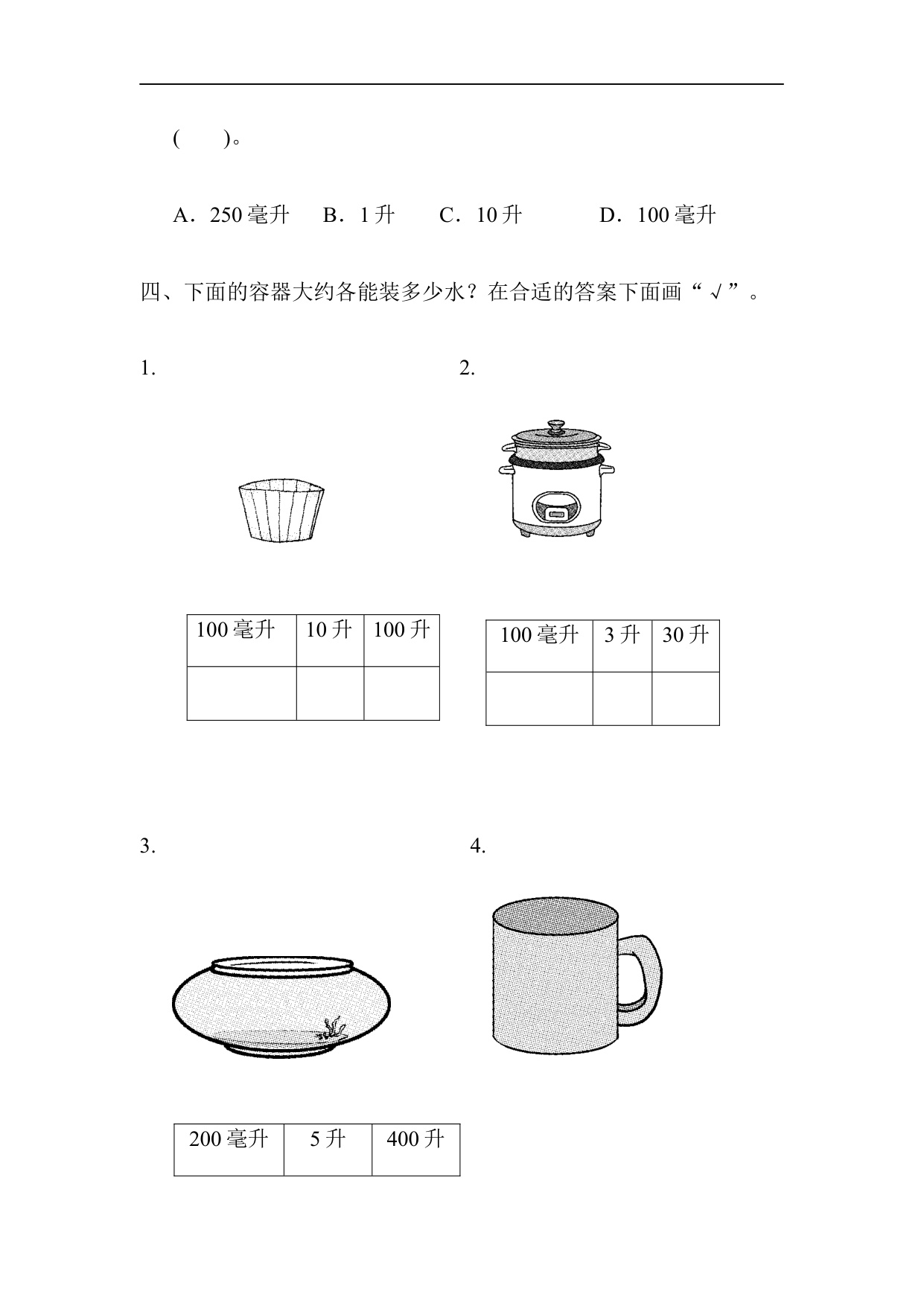 (　　)。

A．250 毫升　B．1 升　C．10 升　D．100 毫升

四、下面的容器大约各能装多少水？在合适的答案下面画“√”。

1.

| 100 毫升 | 10 升 | 100 升 |
|---|---|---|
| | | |

2.

| 100 毫升 | 3 升 | 30 升 |
|---|---|---|
| | | |

3.

| 200 毫升 | 5 升 | 400 升 |
|---|---|---|

4.