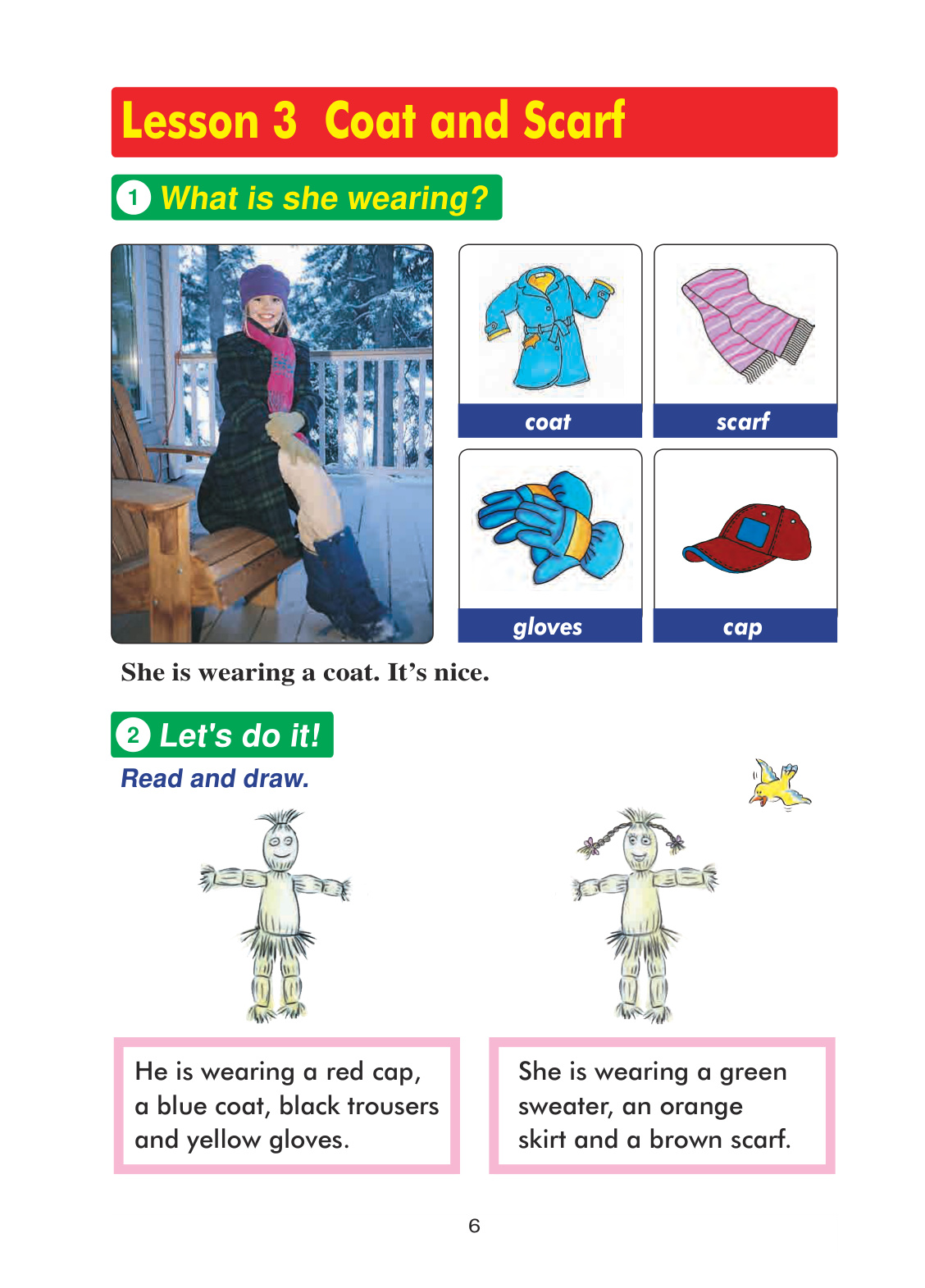 Lesson 3 Coat and Scarf

1 What is she wearing?

coat

scarf

gloves

cap

She is wearing a coat. It's nice.

2 Let's do it!

Read and draw.

He is wearing a red cap, a blue coat, black trousers and yellow gloves.

She is wearing a green sweater, an orange skirt and a brown scarf.

6