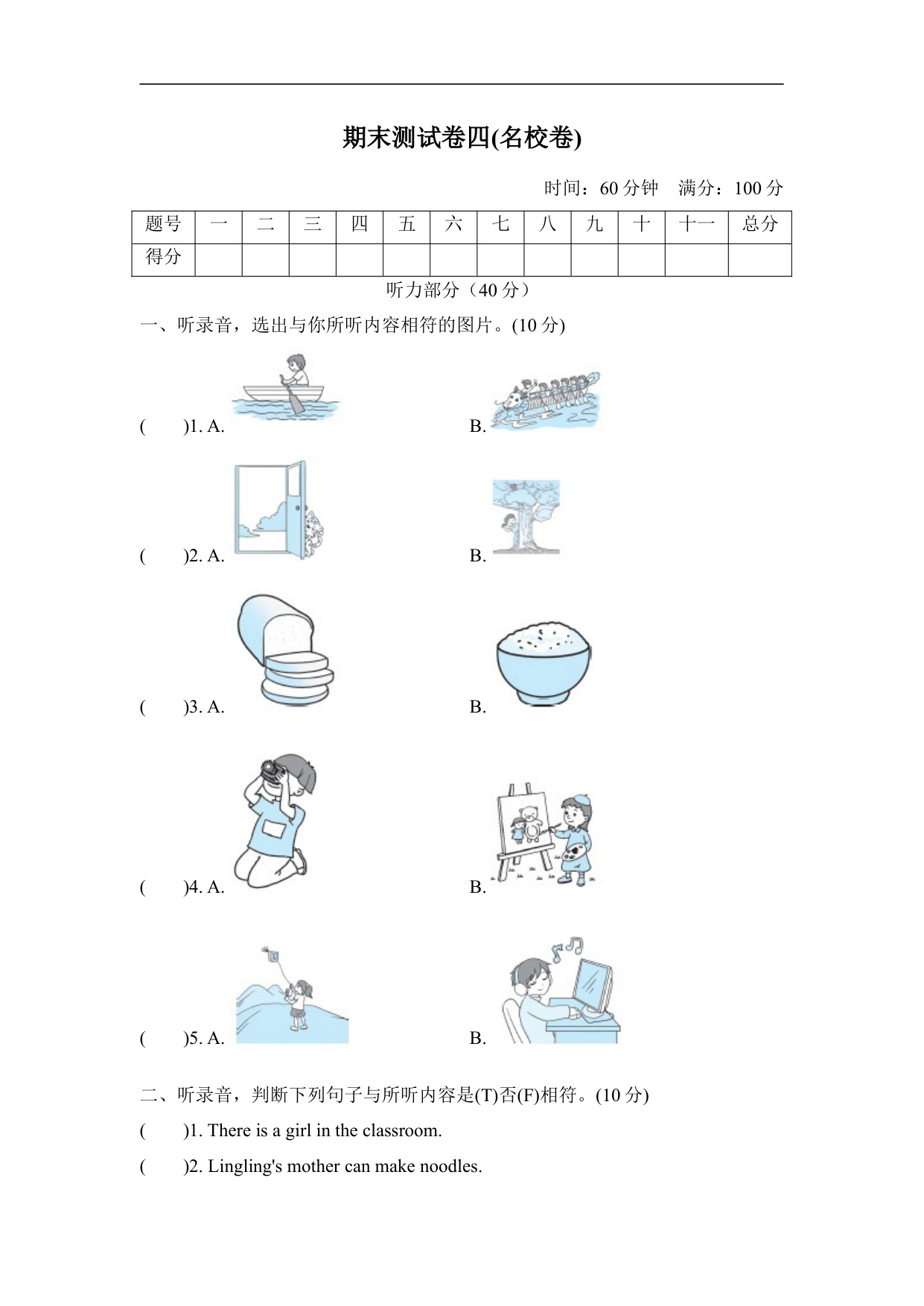 期末测试卷四(名校卷)

时间：60 分钟　满分：100 分

| 题号 | 一 | 二 | 三 | 四 | 五 | 六 | 七 | 八 | 九 | 十 | 十一 | 总分 |
|---|---|---|---|---|---|---|---|---|---|---|---|---|
| 得分 | | | | | | | | | | | | |

听力部分（40 分）

一、听录音，选出与你所听内容相符的图片。(10 分)

(　　)1. A.　　B.

(　　)2. A.　　B.

(　　)3. A.　　B.

(　　)4. A.　　B.

(　　)5. A.　　B.

二、听录音，判断下列句子与所听内容是(T)否(F)相符。(10 分)

(　　)1. There is a girl in the classroom.

(　　)2. Lingling's mother can make noodles.