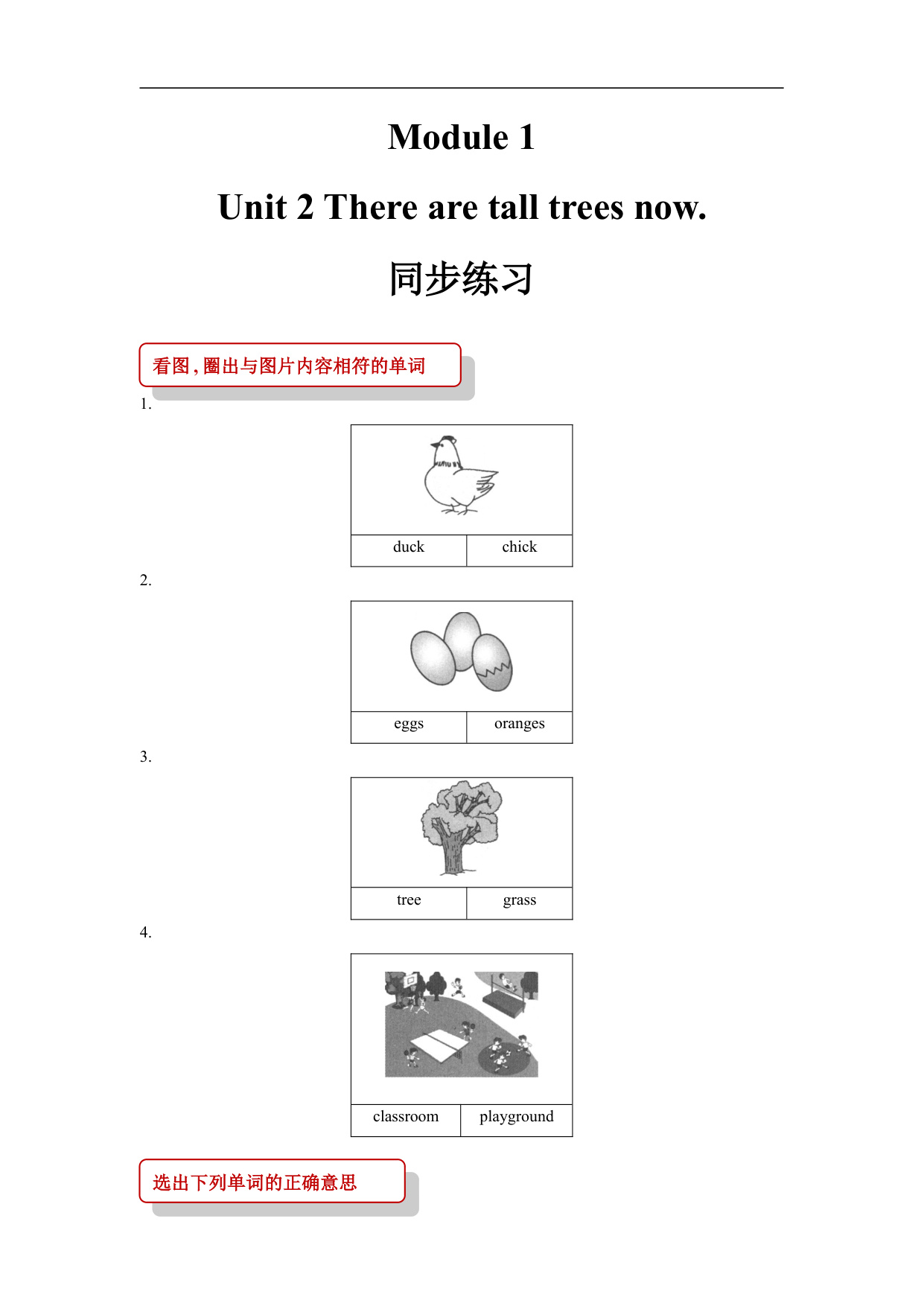 Module 1

Unit 2 There are tall trees now.

同步练习

看图，圈出与图片内容相符的单词

1.

| duck | chick |
|---|---|

2.

| eggs | oranges |
|---|---|

3.

| tree | grass |
|---|---|

4.

| classroom | playground |
|---|---|

选出下列单词的正确意思