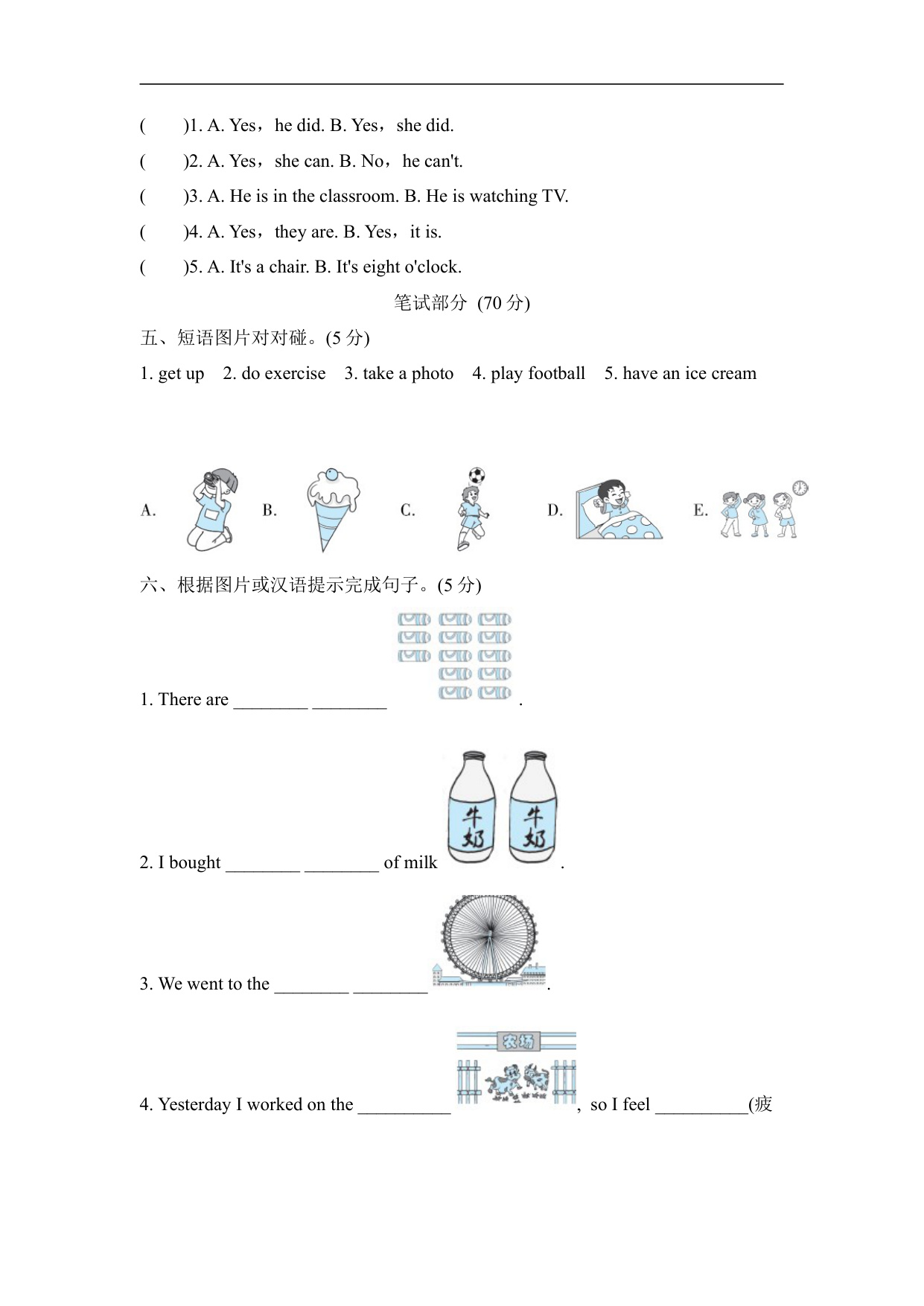 (　　)1. A. Yes，he did. B. Yes，she did.

(　　)2. A. Yes，she can. B. No，he can't.

(　　)3. A. He is in the classroom. B. He is watching TV.

(　　)4. A. Yes，they are. B. Yes，it is.

(　　)5. A. It's a chair. B. It's eight o'clock.

笔试部分 (70 分)

五、短语图片对对碰。(5 分)

1. get up　2. do exercise　3. take a photo　4. play football　5. have an ice cream

A.　B.　C.　D.　E.

六、根据图片或汉语提示完成句子。(5 分)

1. There are ________ ________ .

2. I bought ________ ________ of milk 牛奶 牛奶 .

3. We went to the ________ ________ .

4. Yesterday I worked on the __________ 农场 , so I feel __________(疲