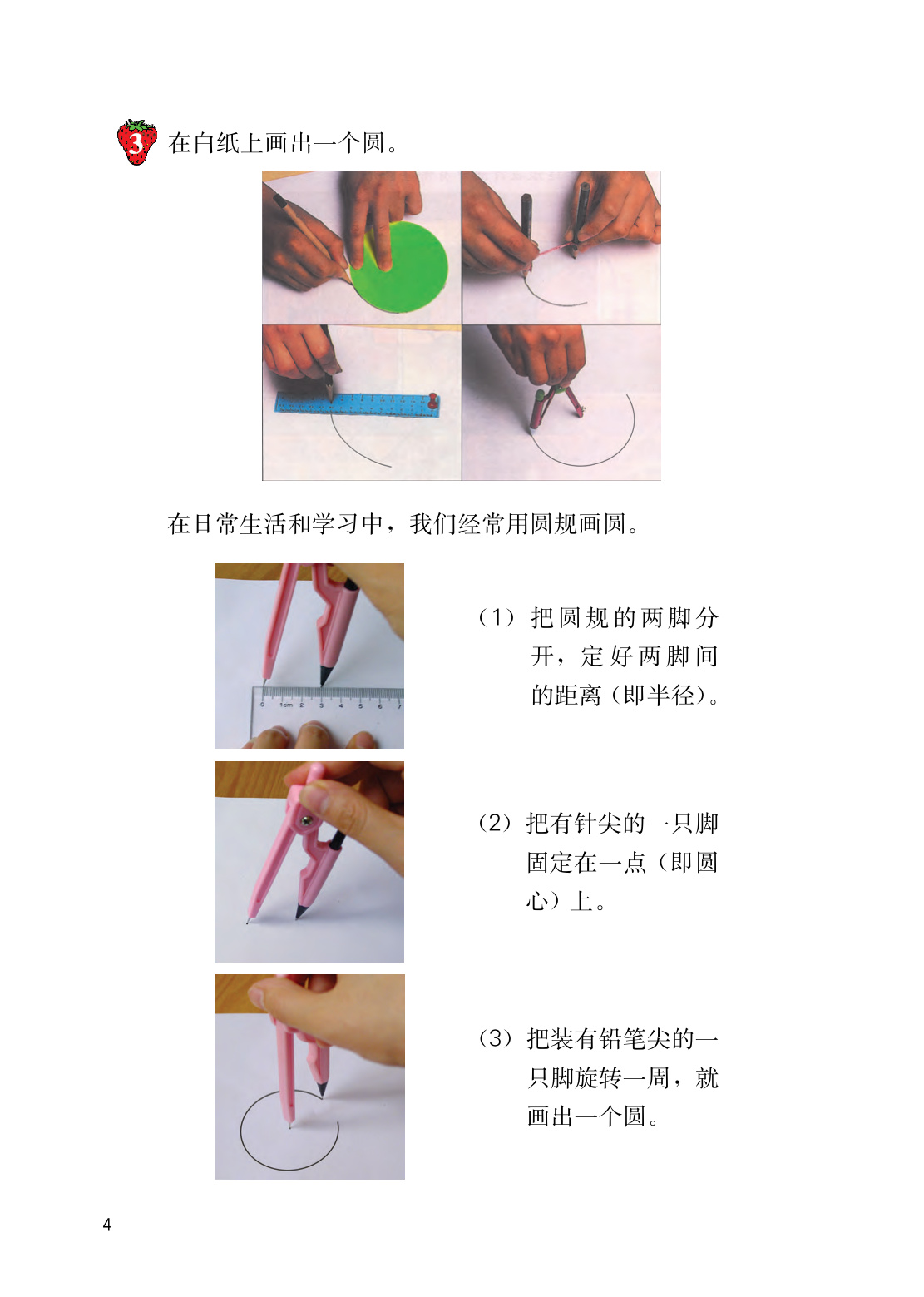 3 在白纸上画出一个圆。

在日常生活和学习中，我们经常用圆规画圆。

0 1cm 2 3 4 5 6 7

（1）把圆规的两脚分开，定好两脚间的距离（即半径）。

（2）把有针尖的一只脚固定在一点（即圆心）上。

（3）把装有铅笔尖的一只脚旋转一周，就画出一个圆。

4