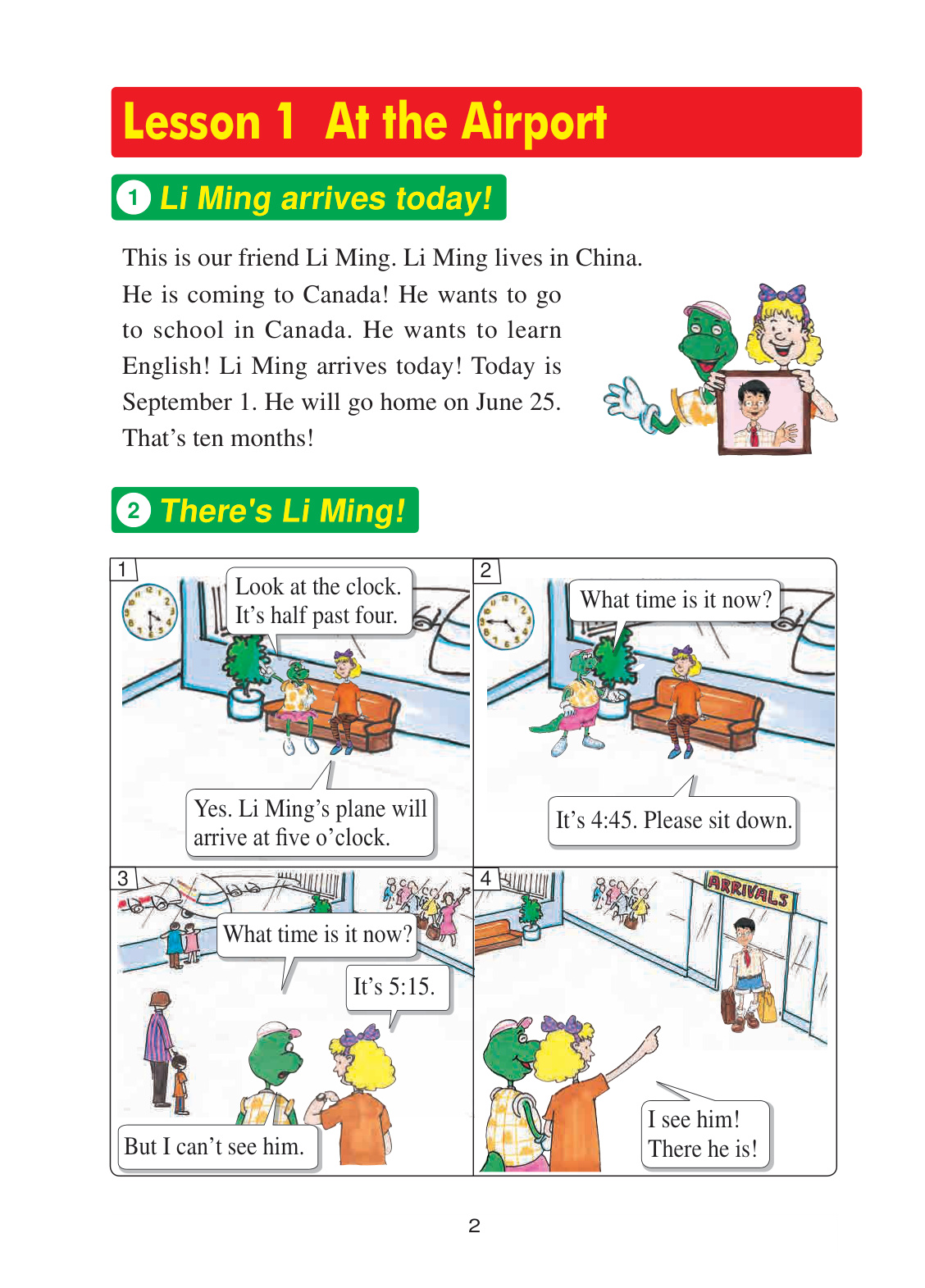 Lesson 1 At the Airport

1 Li Ming arrives today!

This is our friend Li Ming. Li Ming lives in China. He is coming to Canada! He wants to go to school in Canada. He wants to learn English! Li Ming arrives today! Today is September 1. He will go home on June 25. That's ten months!

2 There's Li Ming!

1

Look at the clock. It's half past four.

Yes. Li Ming's plane will arrive at five o'clock.

2

What time is it now?

It's 4:45. Please sit down.

3

What time is it now?

It's 5:15.

But I can't see him.

4

ARRIVALS

I see him! There he is!

2