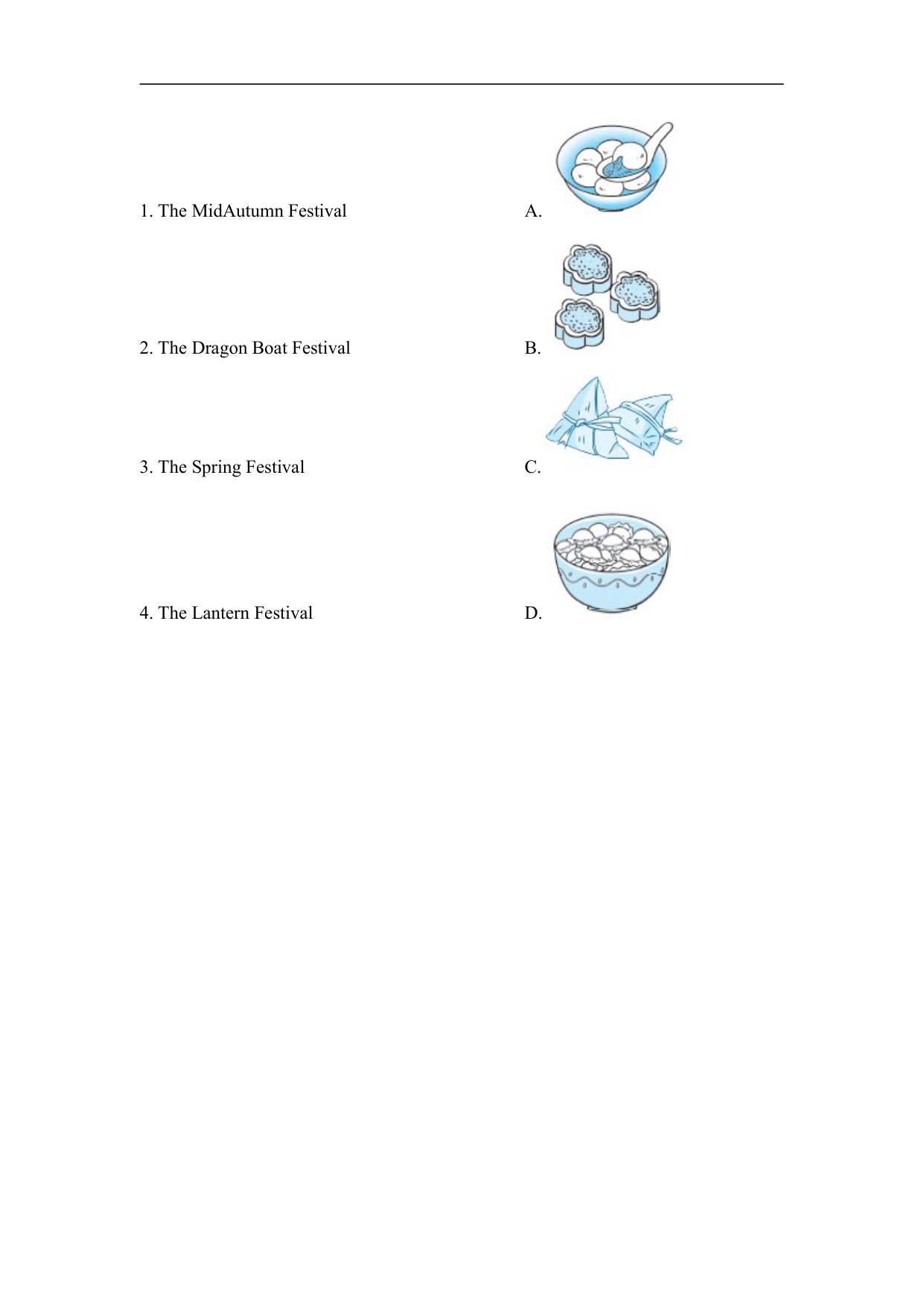 1. The MidAutumn Festival

A.

2. The Dragon Boat Festival

B.

3. The Spring Festival

C.

4. The Lantern Festival

D.