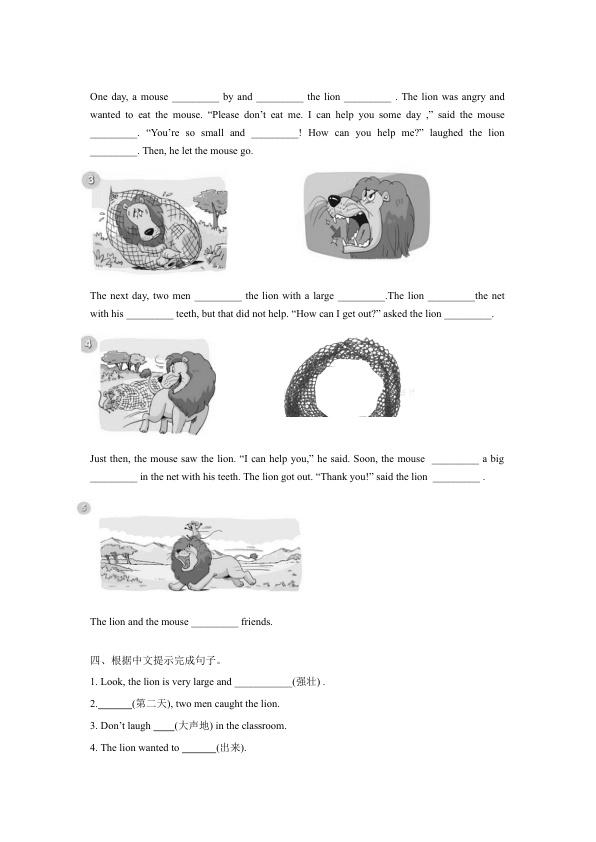 One day, a mouse _________ by and _________ the lion _________ . The lion was angry and wanted to eat the mouse. “Please don’t eat me. I can help you some day ,” said the mouse _________. “You’re so small and _________! How can you help me?” laughed the lion _________. Then, he let the mouse go.

3

The next day, two men _________ the lion with a large _________.The lion _________the net with his _________ teeth, but that did not help. “How can I get out?” asked the lion _________.

4

Just then, the mouse saw the lion. “I can help you,” he said. Soon, the mouse _________ a big _________ in the net with his teeth. The lion got out. “Thank you!” said the lion _________ .

5

The lion and the mouse _________ friends.

四、根据中文提示完成句子。

1. Look, the lion is very large and ___________(强壮) .

2.______(第二天), two men caught the lion.

3. Don’t laugh ____(大声地) in the classroom.

4. The lion wanted to ______(出来).