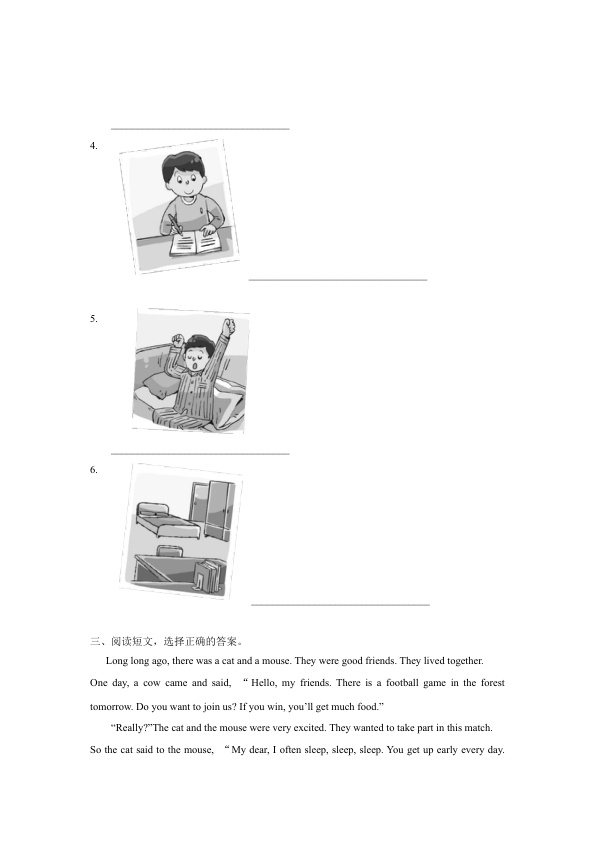 4.

5.

6.

三、阅读短文，选择正确的答案。

Long long ago, there was a cat and a mouse. They were good friends. They lived together. One day, a cow came and said, “Hello, my friends. There is a football game in the forest tomorrow. Do you want to join us? If you win, you’ll get much food.”

“Really?”The cat and the mouse were very excited. They wanted to take part in this match. So the cat said to the mouse, “My dear, I often sleep, sleep, sleep. You get up early every day.