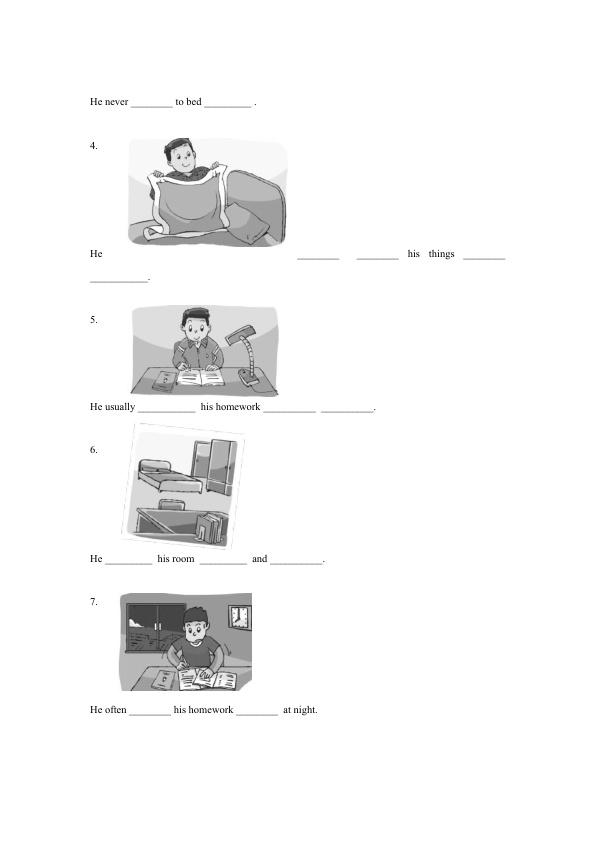 He never ________ to bed _________ .

4.

He ________ ________ his things ________ ___________.

5.

He usually ___________ his homework __________ __________.

6.

He _________ his room _________ and __________.

7.

He often ________ his homework ________ at night.